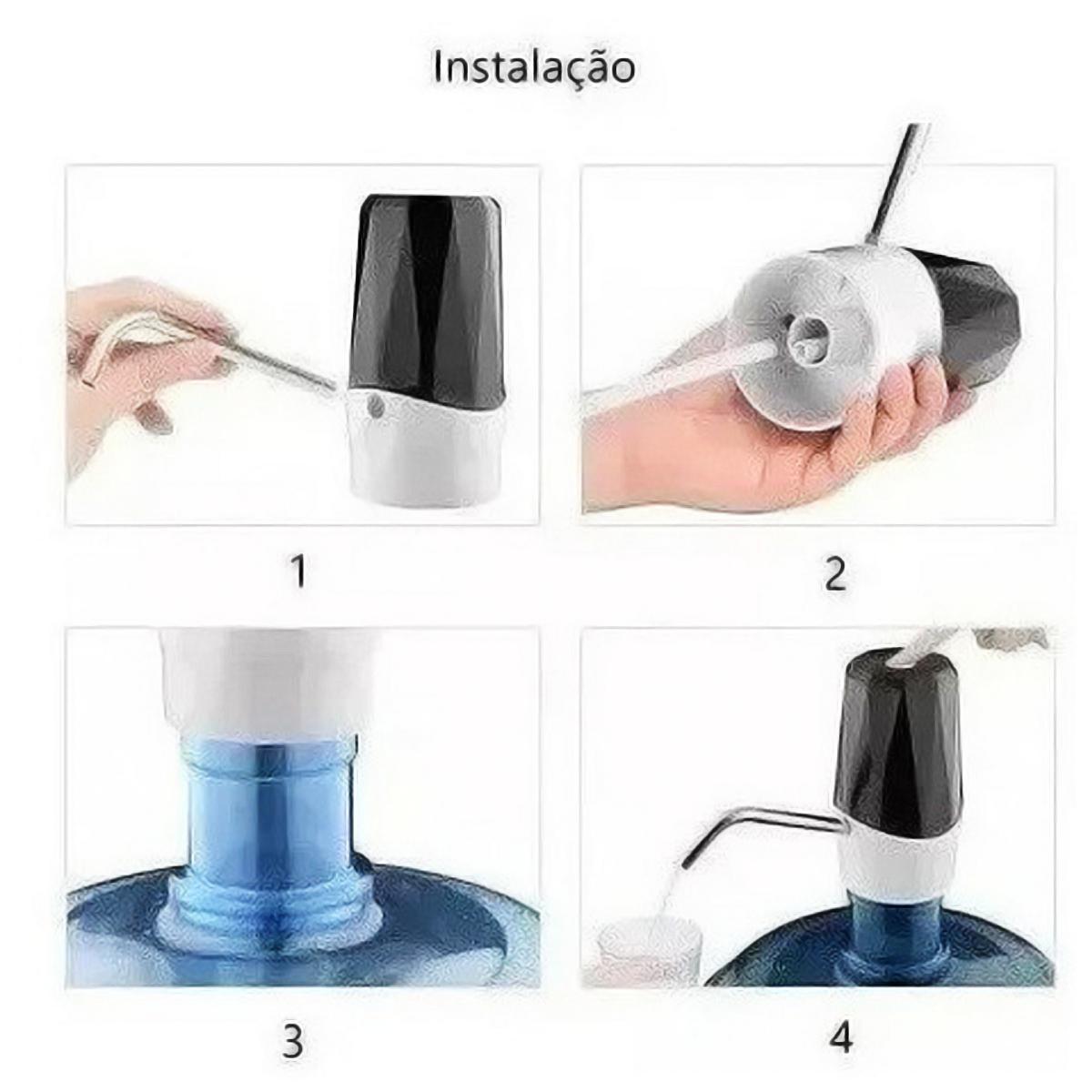 Instalação

1

2

3

4